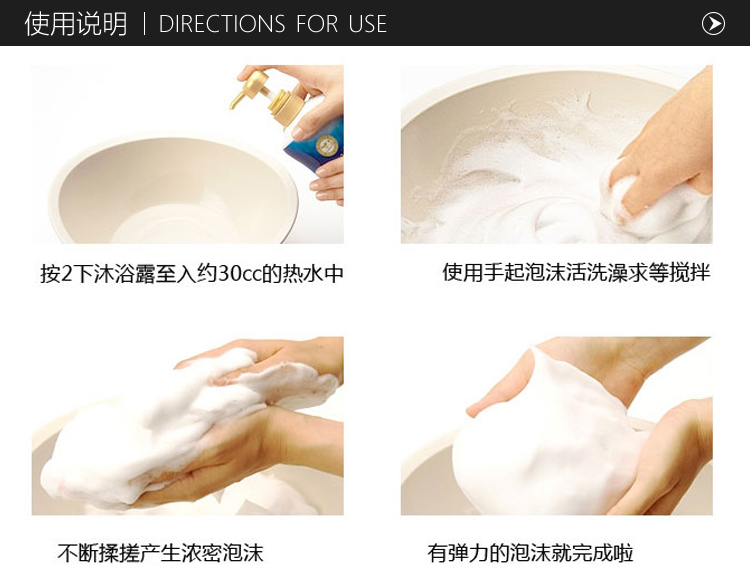 使用说明 | DIRECTIONS FOR USE

按2下沐浴露至入约30cc的热水中

使用手起泡沫活洗澡求等搅拌

不断揉搓产生浓密泡沫

有弹力的泡沫就完成啦