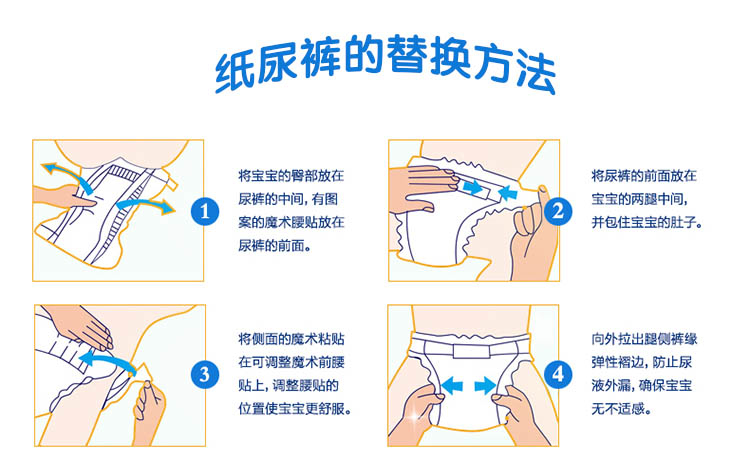 纸尿裤的替换方法

1
将宝宝的臀部放在尿裤的中间，有图案的魔术腰贴放在尿裤的前面。

2
将尿裤的前面放在宝宝的两腿中间，并包住宝宝的肚子。

3
将侧面的魔术粘贴在可调整魔术前腰贴上，调整腰贴的位置使宝宝更舒服。

4
向外拉出腿侧裤缘弹性褶边，防止尿液外漏，确保宝宝无不适感。