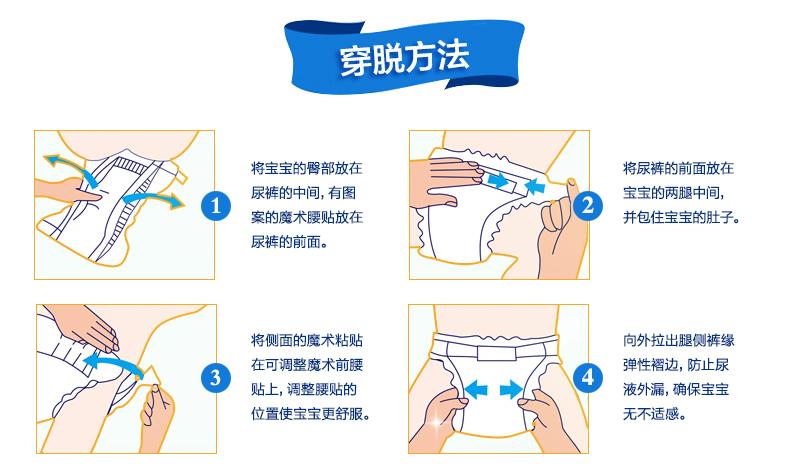 穿脱方法

1 将宝宝的臀部放在尿裤的中间，有图案的魔术腰贴放在尿裤的前面。

2 将尿裤的前面放在宝宝的两腿中间，并包住宝宝的肚子。

3 将侧面的魔术粘贴在可调整魔术前腰贴上，调整腰贴的位置使宝宝更舒服。

4 向外拉出腿侧裤缘弹性褶边，防止尿液外漏，确保宝宝无不适感。